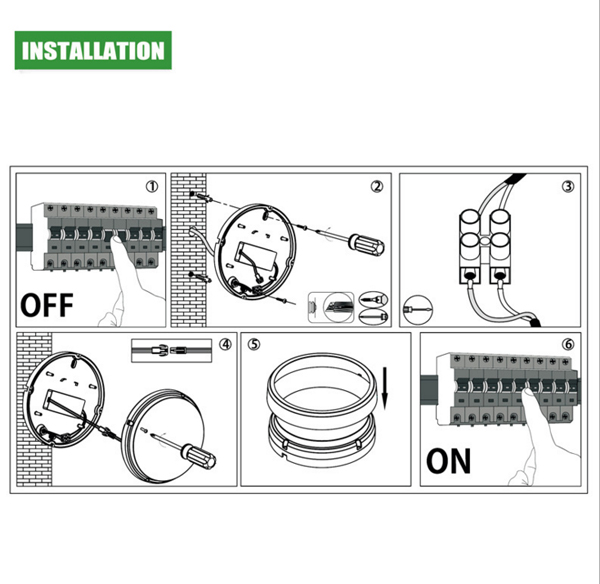 INSTALLATION

①

OFF

②

③

④

⑤

⑥

ON